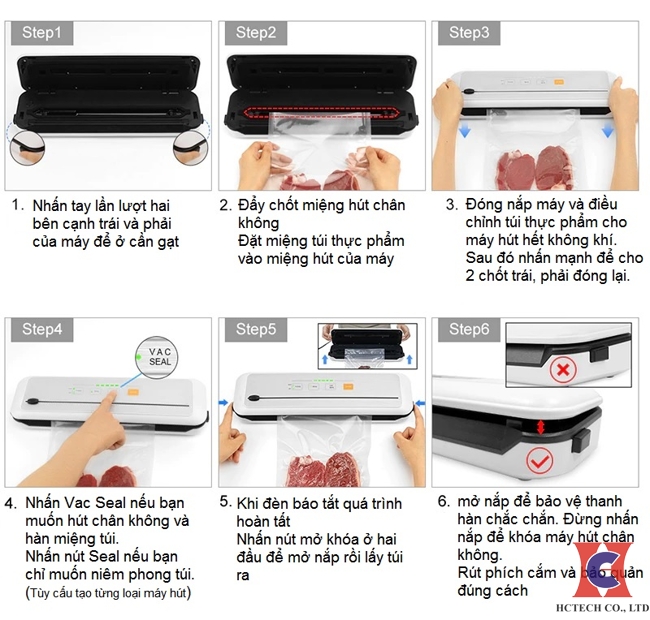 Step1

1. Nhấn tay lần lượt hai bên cạnh trái và phải của máy để ở cần gạt

Step2

2. Đẩy chốt miệng hút chân không
Đặt miệng túi thực phẩm vào miệng hút của máy

Step3

3. Đóng nắp máy và điều chỉnh túi thực phẩm cho máy hút hết không khí.
Sau đó nhấn mạnh để cho 2 chốt trái, phải đóng lại.

Step4

VAC SEAL

4. Nhấn Vac Seal nếu bạn muốn hút chân không và hàn miệng túi.
Nhấn nút Seal nếu bạn chỉ muốn niêm phong túi.
(Tùy cấu tạo từng loại máy hút)

Step5

5. Khi đèn báo tắt quá trình hoàn tất
Nhấn nút mở khóa ở hai đầu để mở nắp rồi lấy túi ra

Step6

6. mở nắp để bảo vệ thanh hàn chắc chắn. Đừng nhấn nắp để khóa máy hút chân không.
Rút phích cắm và bảo quản đúng cách

HCTECH CO., LTD